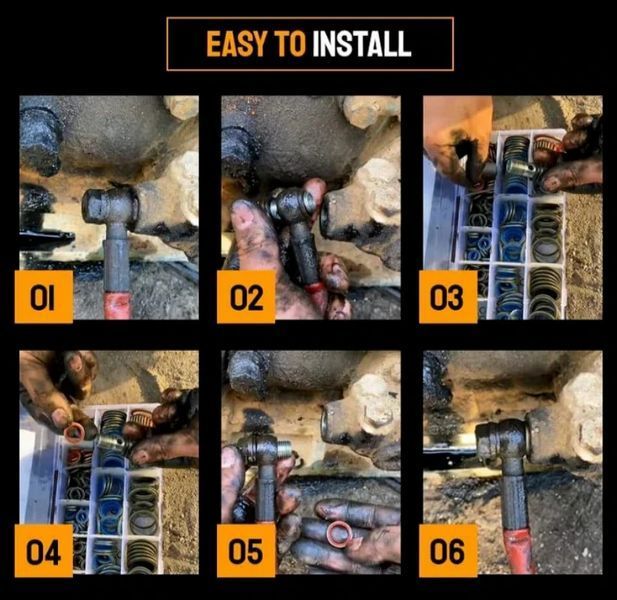 EASY TO INSTALL

01

02

03

04

05

06